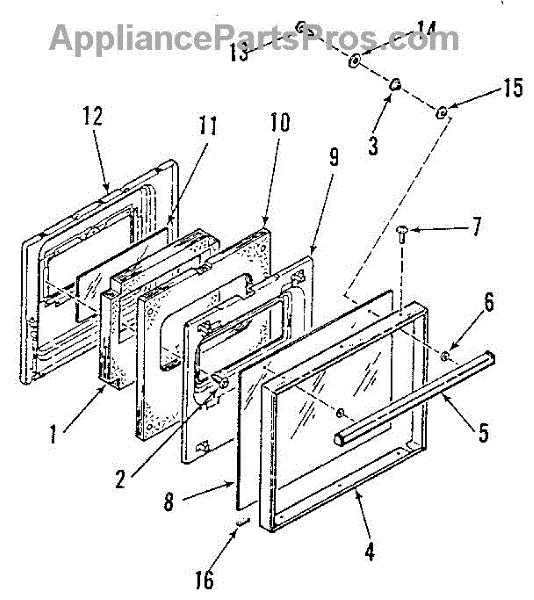 AppliancePartsPros.com

13
14
15
3
12
11
10
9
7
6
5
1
2
8
4
16