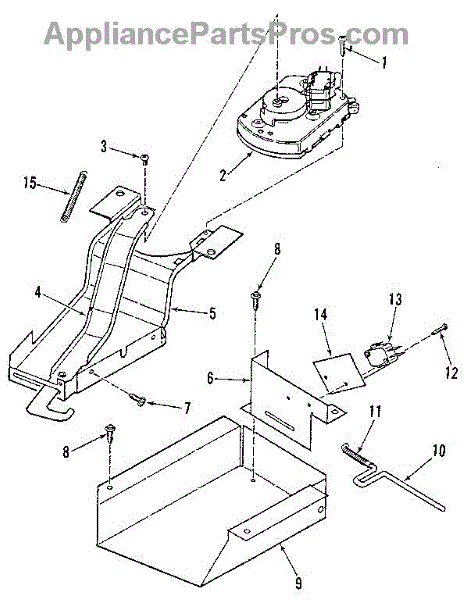 AppliancePartsPros.com

1
2
3
15
4
5
8
13
14
12
6
7
11
10
8
9