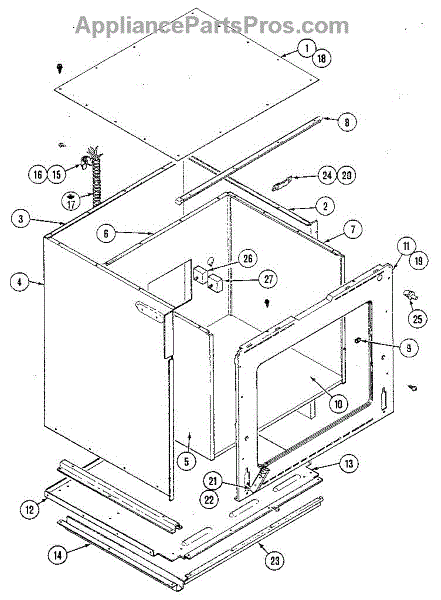 AppliancePartsPros.com

1
18
8
16
15
24
20
17
2
3
6
7
11
19
4
26
27
25
9
10
5
13
21
22
12
14
23