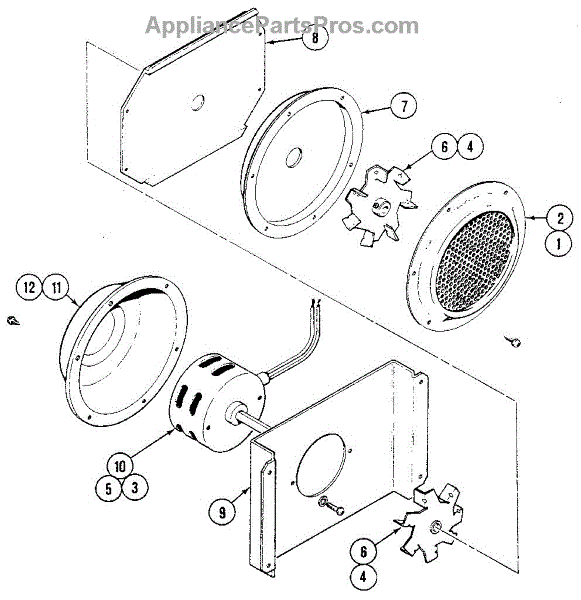 AppliancePartsPros.com

8

7

6 4

2

1

12 11

10

5 3

9

6

4