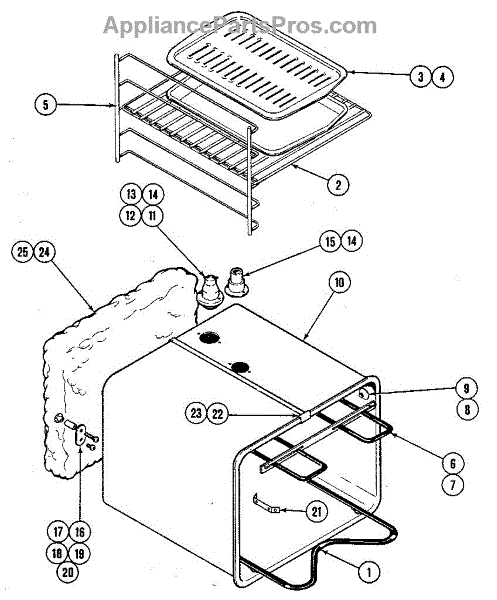 AppliancePartsPros.com

3 4
5
2
13 14
12 11
15 14
25 24
10
9
8
23 22
6
7
21
17 16
18 19
20
1