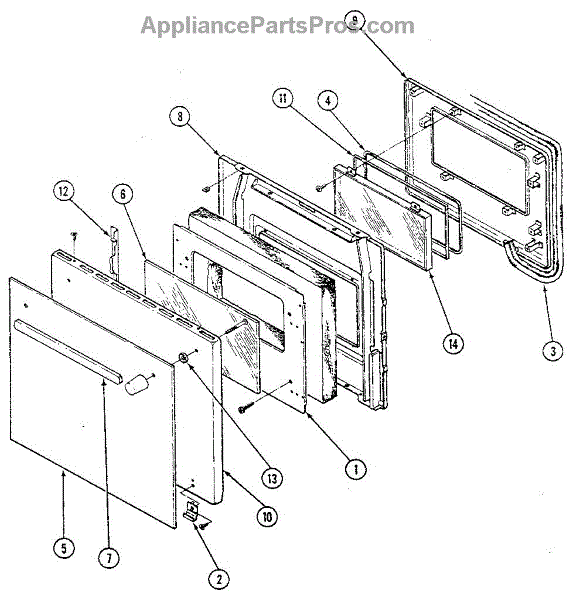 AppliancePartsPros.com

9
11
4
8
12
6
14
3
13
1
10
5
7
2