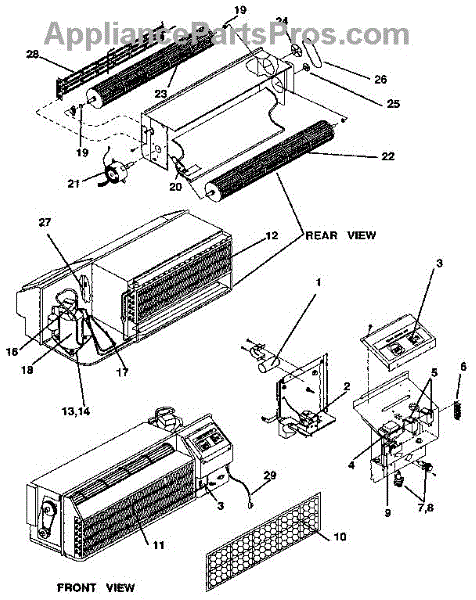 AppliancePartsPros.com

19
24
28
23
26
25
19
22
21
20
27
12
REAR VIEW
1
3
16
18
17
13,14
2
5
6
4
9
7,8
29
3
11
10
FRONT VIEW