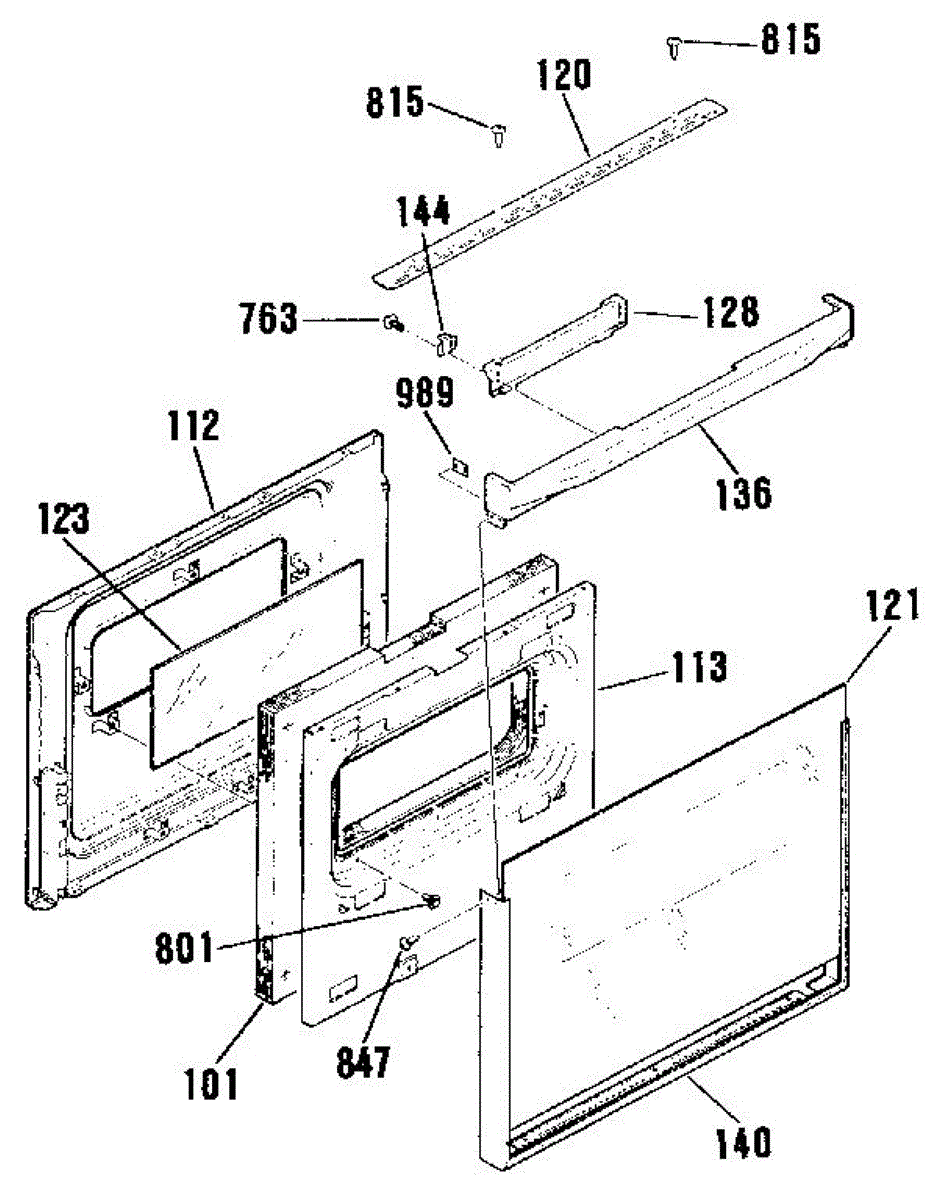 815
120
815
144
763
128
989
112
136
123
121
113
801
847
101
140