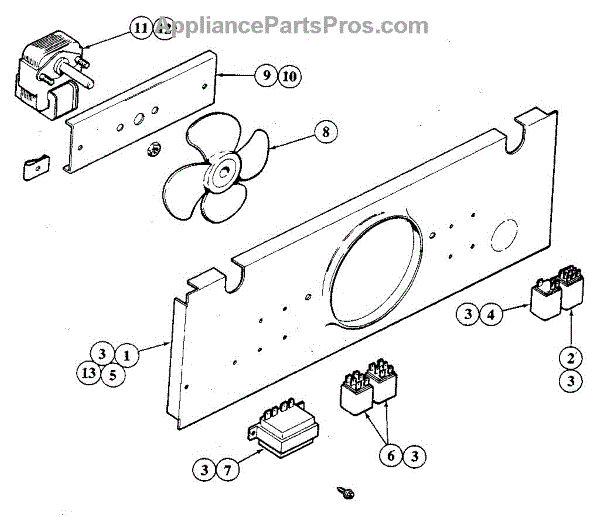 AppliancePartsPros.com

11 12

9 10

8

3 4

2
3

3 1
13 5

6 3

3 7