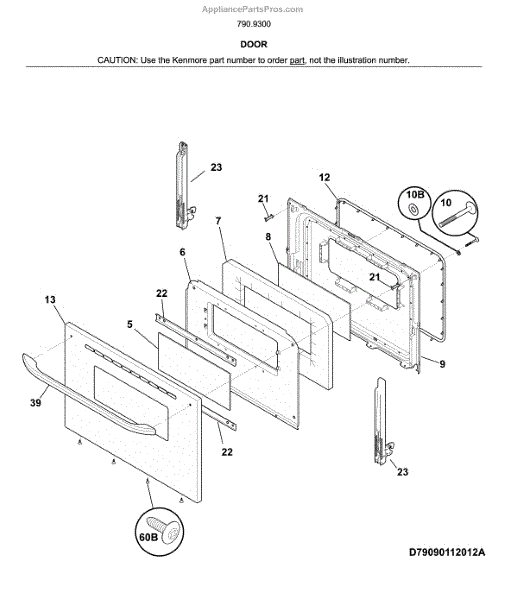 AppliancePartsPros.com

790.9300

DOOR

CAUTION: Use the Kenmore part number to order part, not the illustration number.

23
12
21
10B
10
7
8
6
21
22
13
5
9
39
22
23
60B

D79090112012A