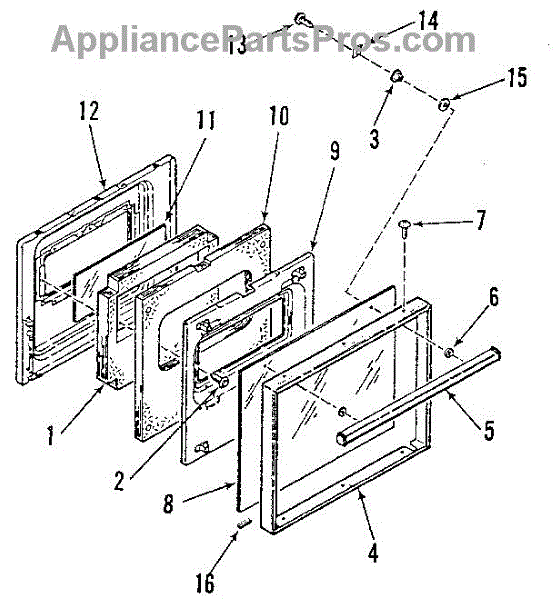 AppliancePartsPros.com

13
14
15
3
12
11
10
9
7
6
5
1
2
8
4
16