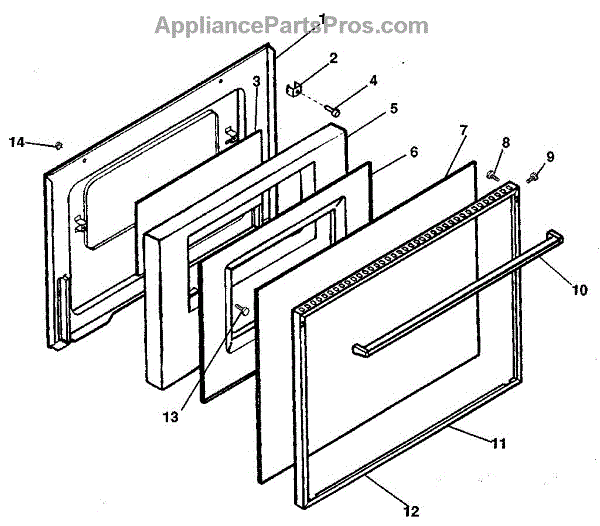 AppliancePartsPros.com

1
2
3
4
5
14
6
7
8
9
10
13
11
12