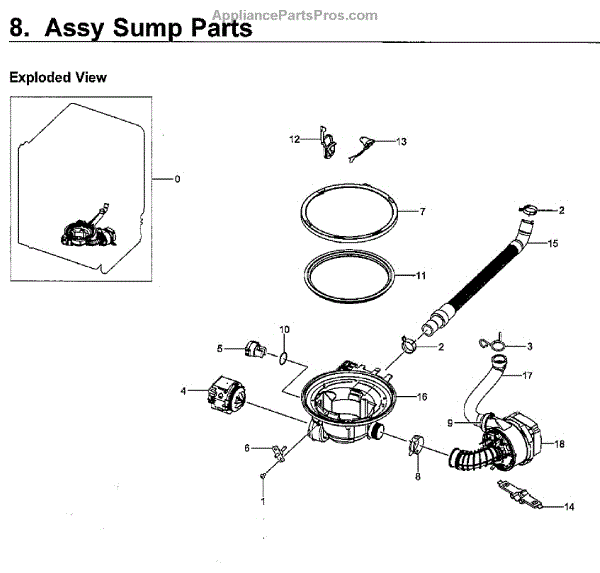 AppliancePartsPros.com
8. Assy Sump Parts

Exploded View

0
12
13
7
2
15
11
10
5
2
3
17
4
16
9
18
6
8
1
14