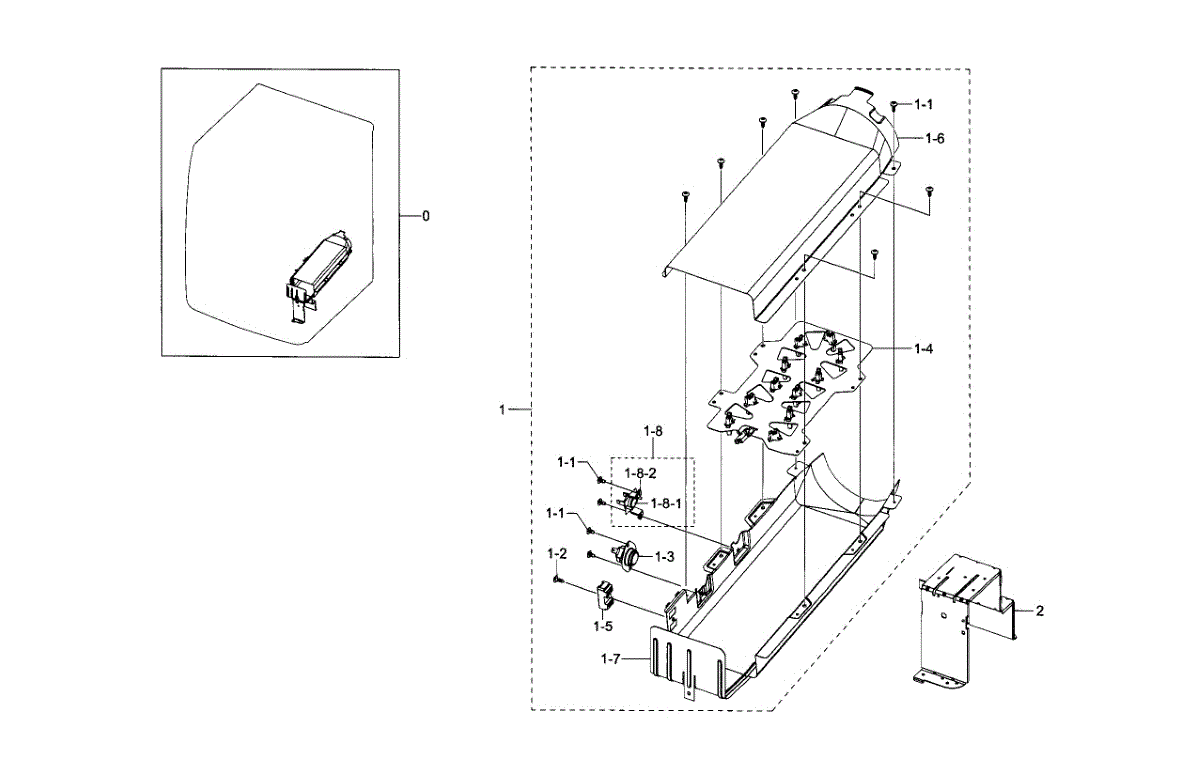 0

1-1
1-6
1-4
1
1-8
1-1
1-8-2
1-8-1
1-1
1-3
1-2
1-5
1-7
2