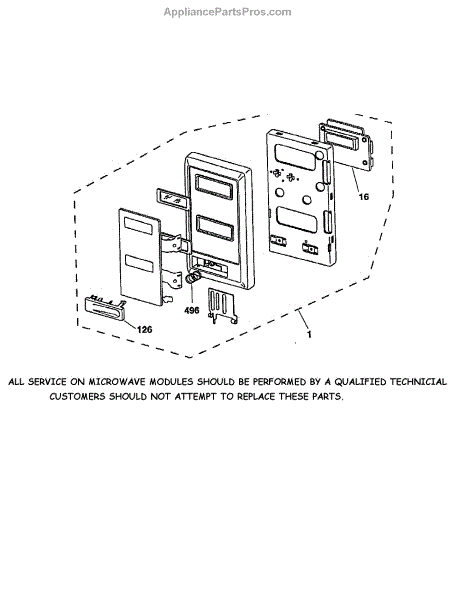 AppliancePartsPros.com

16

496

126

1

ALL SERVICE ON MICROWAVE MODULES SHOULD BE PERFORMED BY A QUALIFIED TECHNICIAL CUSTOMERS SHOULD NOT ATTEMPT TO REPLACE THESE PARTS.