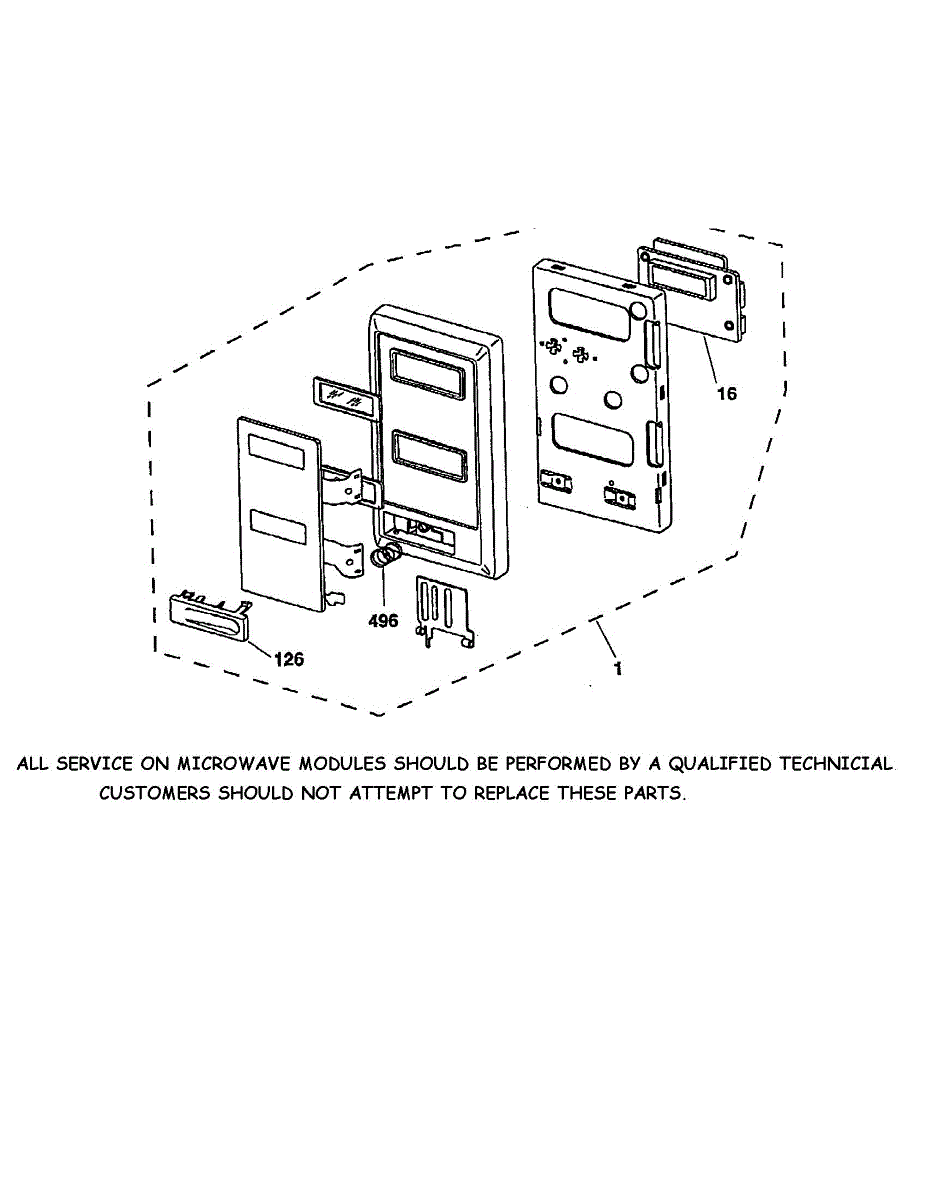 16

496

126

1

ALL SERVICE ON MICROWAVE MODULES SHOULD BE PERFORMED BY A QUALIFIED TECHNICIAL.
CUSTOMERS SHOULD NOT ATTEMPT TO REPLACE THESE PARTS.