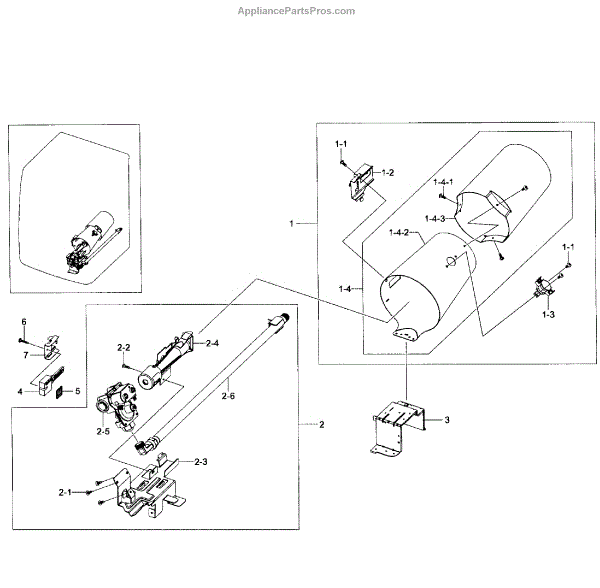 AppliancePartsPros.com

1-1
1-2
1-4-1
1-4-3
1
1-4-2
1-1
1-4
1-3
6
7
4
5
2-2
2-4
2-6
2-5
2
3
2-3
2-1