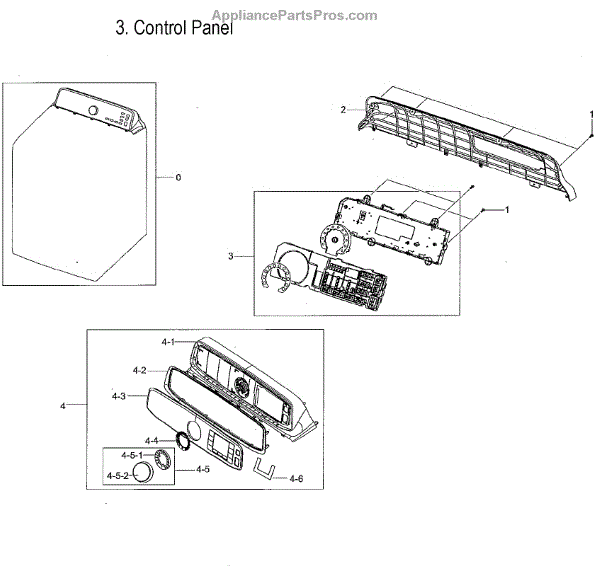 AppliancePartsPros.com

3. Control Panel

0

2

1

1

3

4-1

4-2

4-3

4

4-4

4-5-1

4-5-2

4-5

4-6