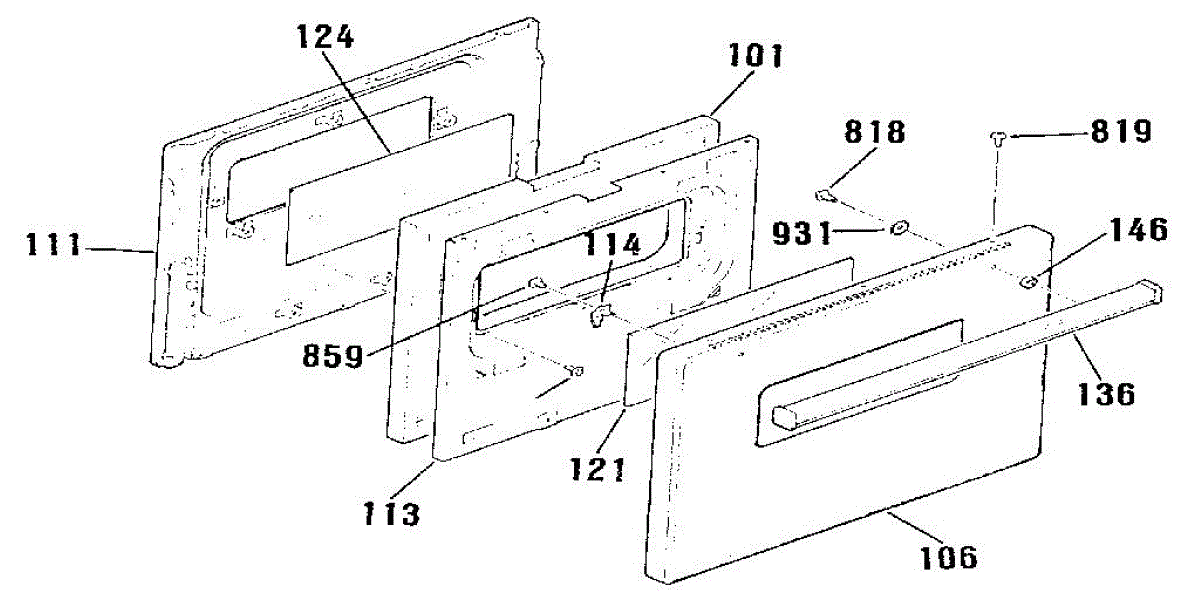 124
101
818
819
111
931
146
114
859
136
121
113
106