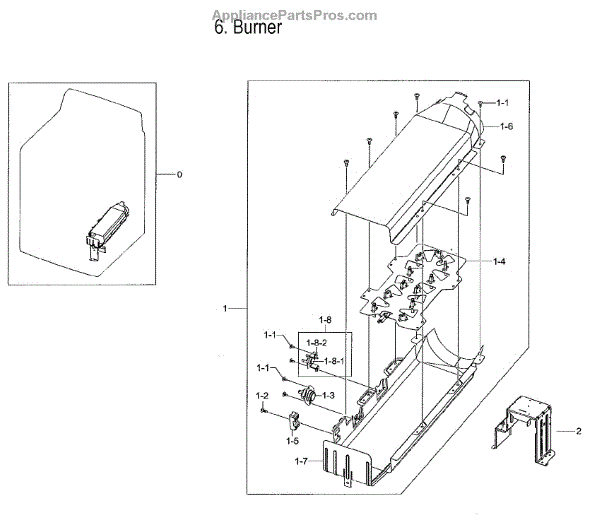 AppliancePartsPros.com
6. Burner

0

1-1
1-6
1-4
1
1-8
1-1
1-8-2
1-8-1
1-1
1-3
1-2
1-5
1-7
2