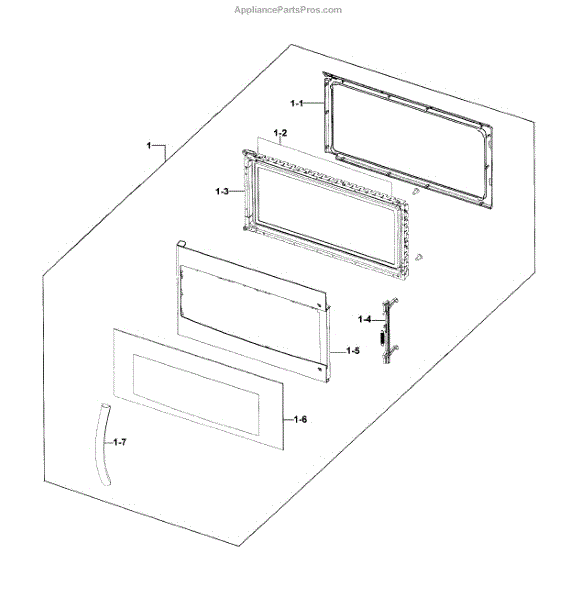 AppliancePartsPros.com

1-1

1-2

1

1-3

1-4

1-5

1-6

1-7