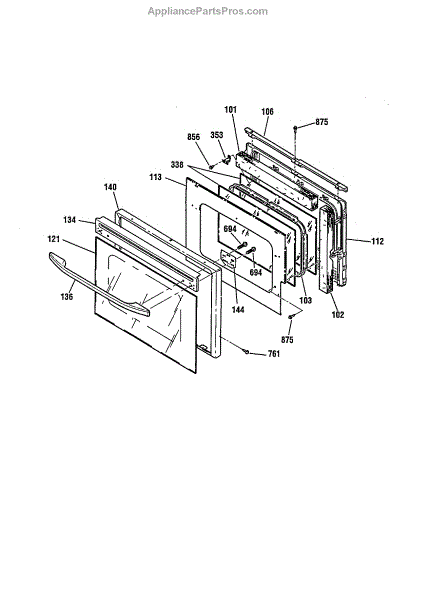 AppliancePartsPros.com

101
106
875
856
353
338
113
140
134
121
136
694
694
144
103
112
102
875
761