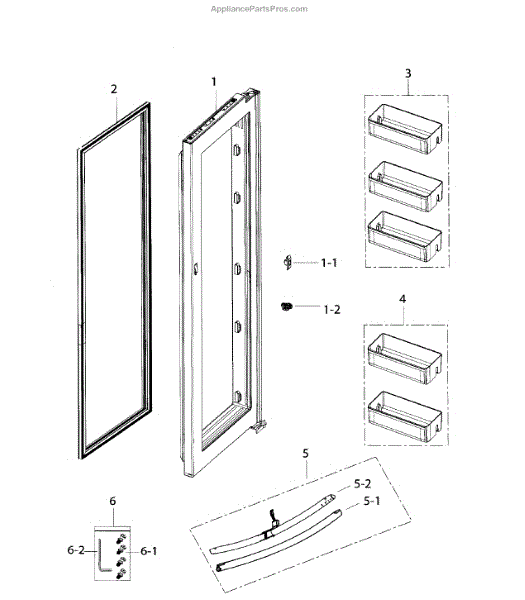 AppliancePartsPros.com

2
1
3
1-1
1-2
4
5
5-2
5-1
6
6-2
6-1