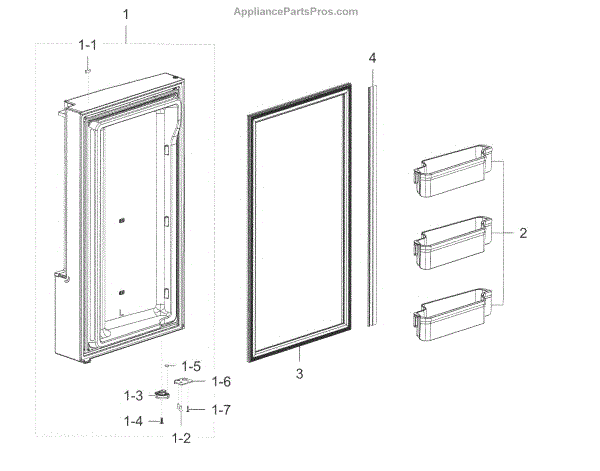 AppliancePartsPros.com

1

1-1

4

2

3

1-5

1-6

1-3

1-7

1-4

1-2