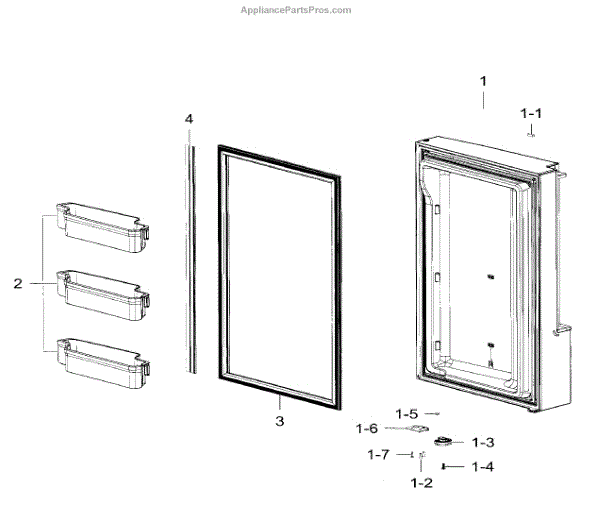 AppliancePartsPros.com

1

1-1

4

2

3

1-5

1-6

1-3

1-7

1-4

1-2