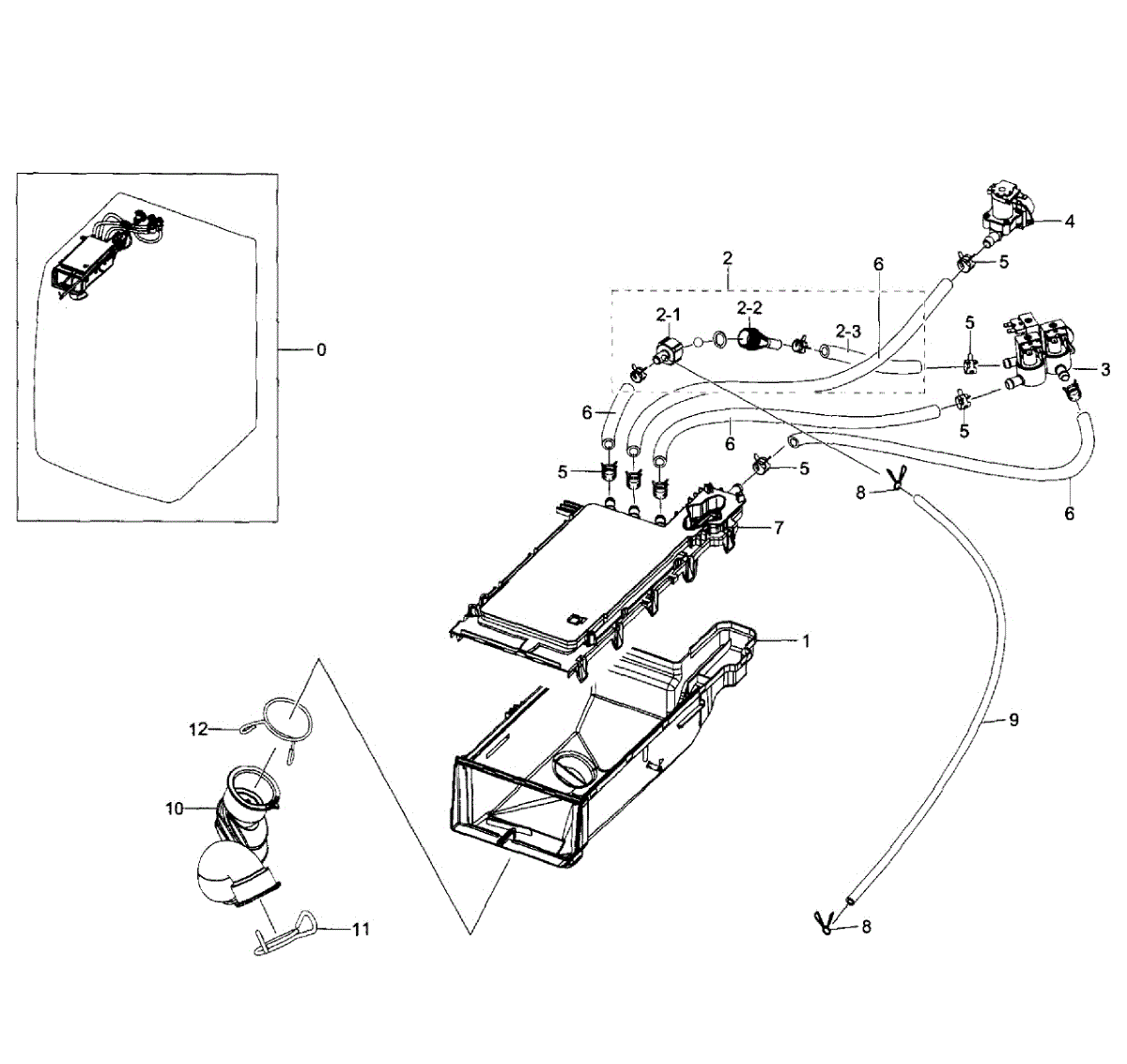 0
4
5
2
6
2-1
2-2
2-3
5
3
6
5
6
5
5
8
6
7
1
12
9
10
11
8