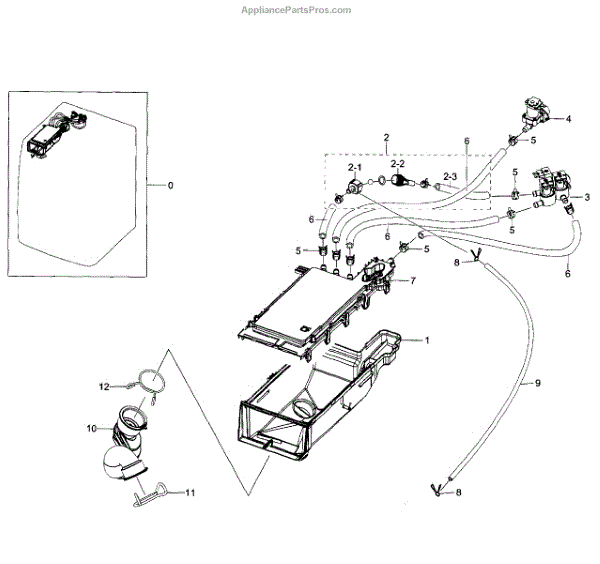 AppliancePartsPros.com

0

2

2-1

2-2

2-3

6

4

5

5

3

5

6

6

5

5

8

6

7

1

9

12

10

11

8