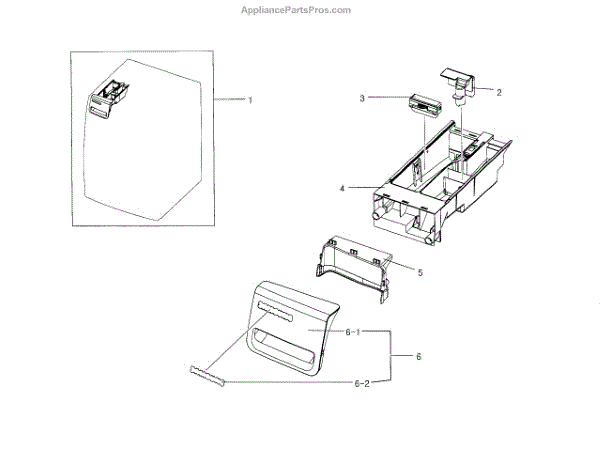 AppliancePartsPros.com

1

3

2

4

5

6-1

6

6-2