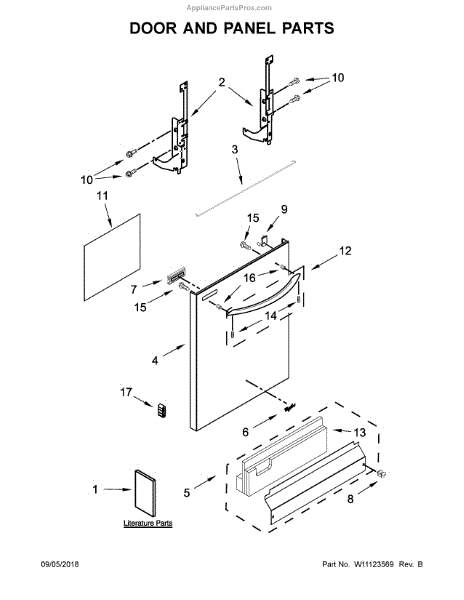 AppliancePartsPros.com

DOOR AND PANEL PARTS

2
10
3
10
11
15
9
12
16
7
15
14
4
17
6
13
1
5
8
Literature Parts

09/05/2018

Part No. W11123569 Rev. B