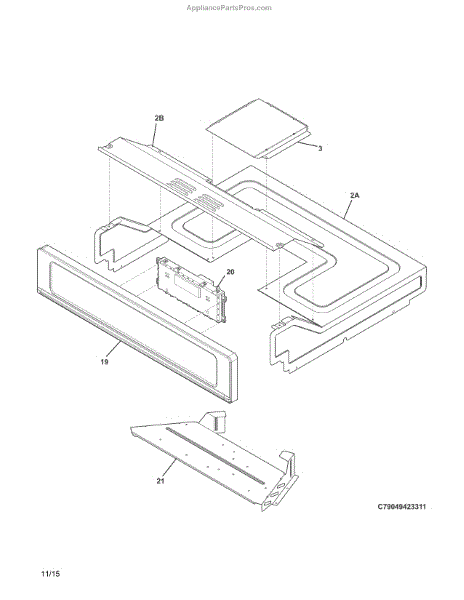 AppliancePartsPros.com

2B

3

2A

20

19

21

C79049423311

11/15