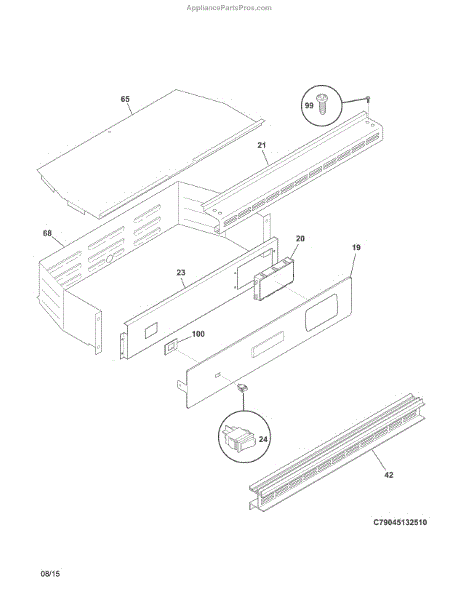 AppliancePartsPros.com

65

99

21

68

20

19

23

100

24

42

C79045132510

08/15