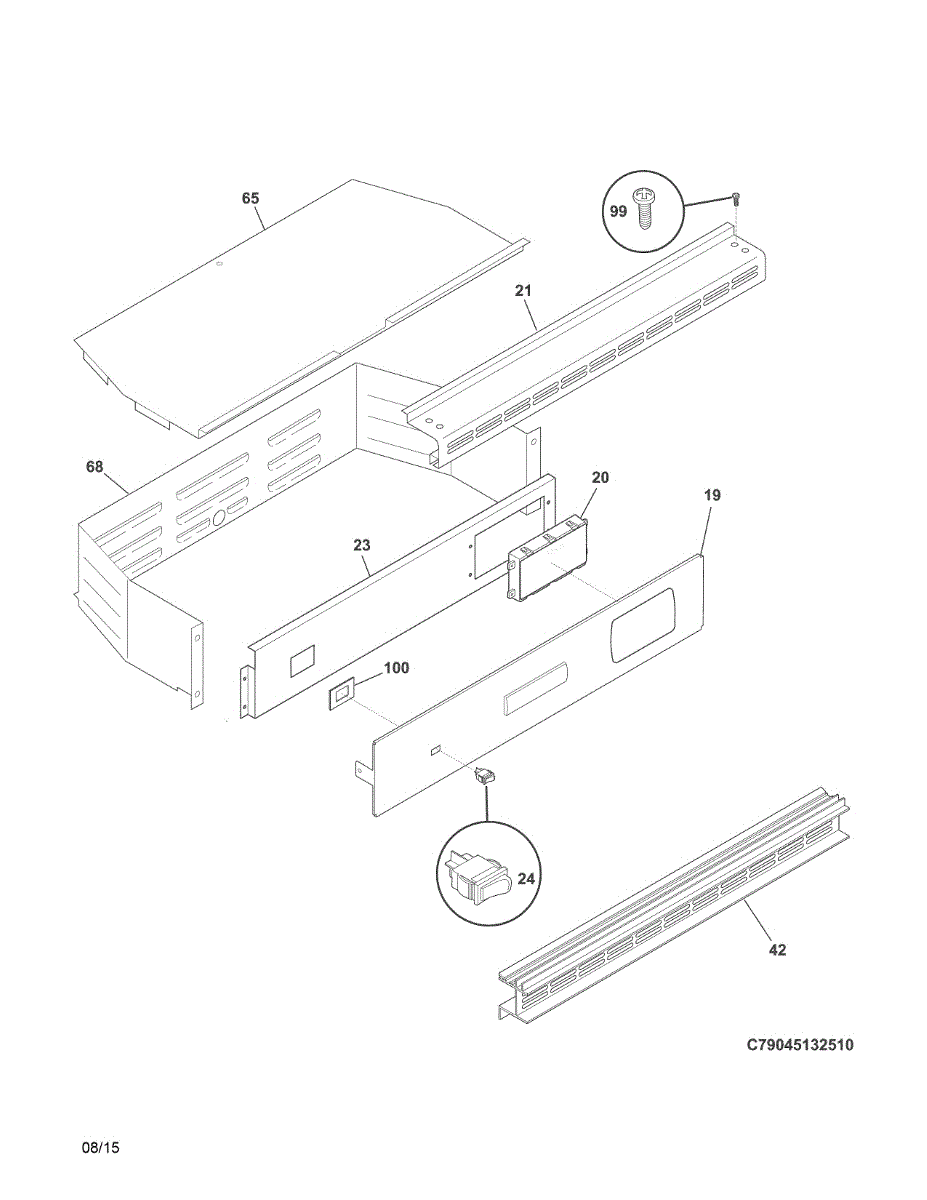 65

99

21

68

20

19

23

100

24

42

C79045132510

08/15