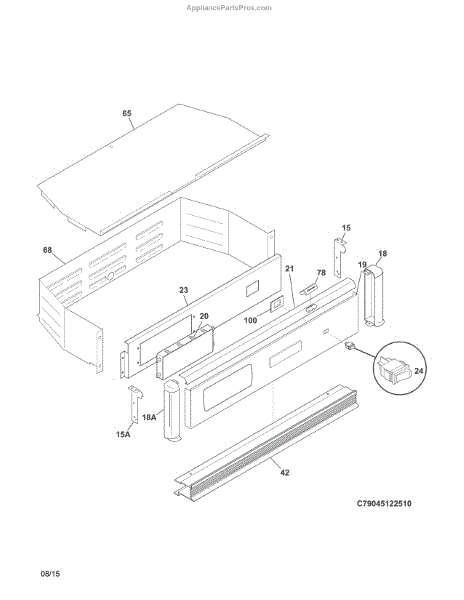 AppliancePartsPros.com

65

68

15

18

19

21

78

23

20

100

24

18A

15A

42

C79045122510

08/15