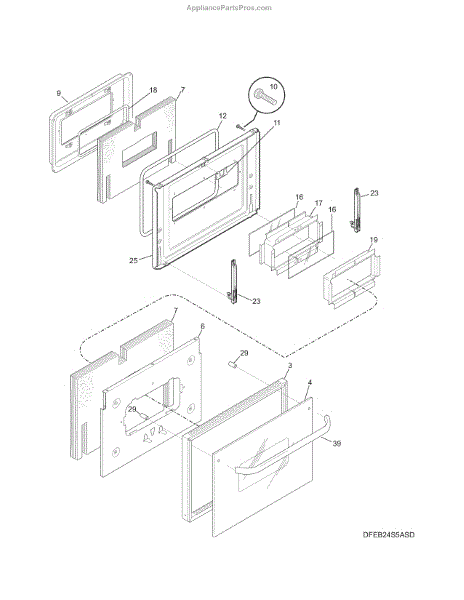 AppliancePartsPros.com

9
18
7
10
12
11
16
17
16
23
19
25
23
7
6
29
3
4
29
39

DFEB24S5ASD