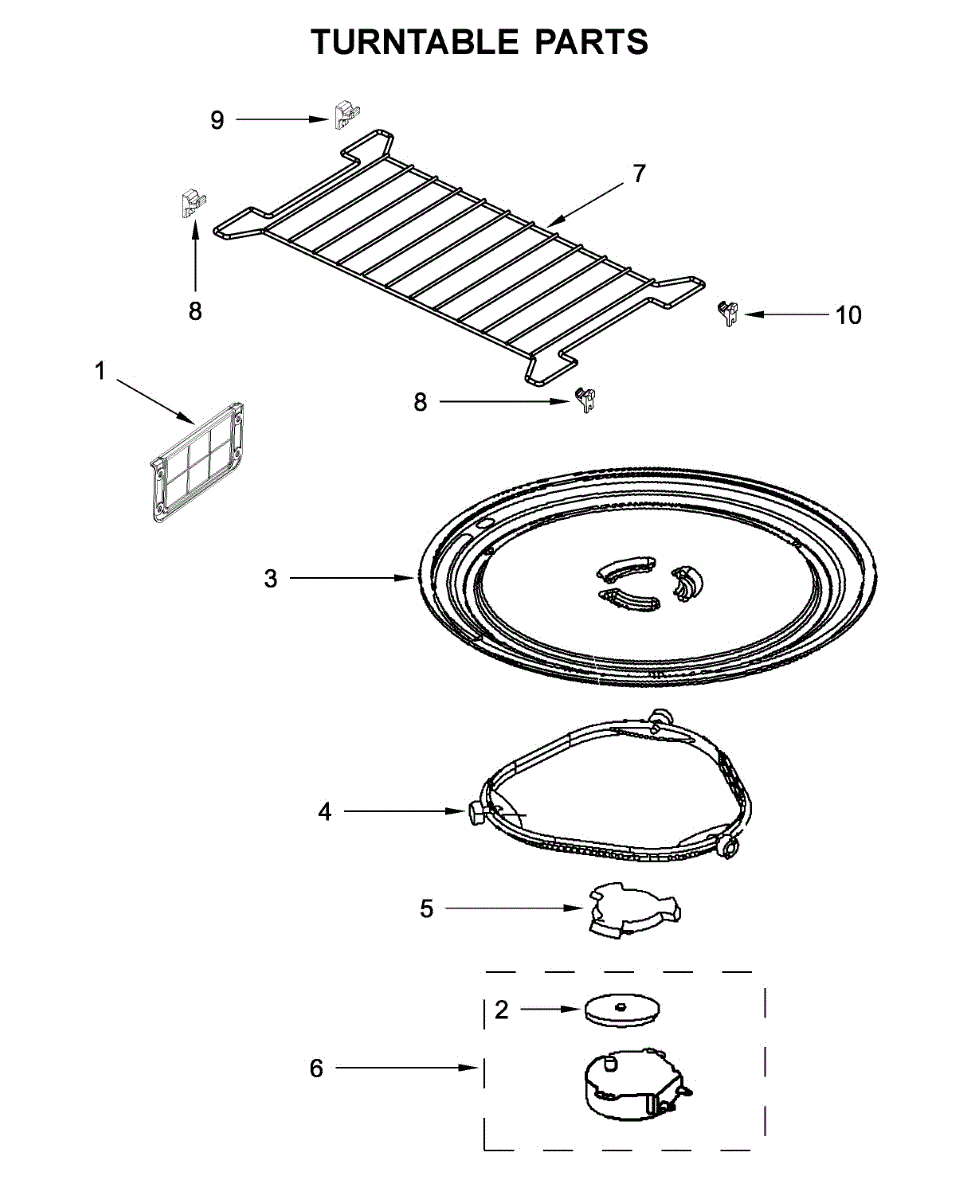 TURNTABLE PARTS

9
7
8
10
1
8
3
4
5
2
6