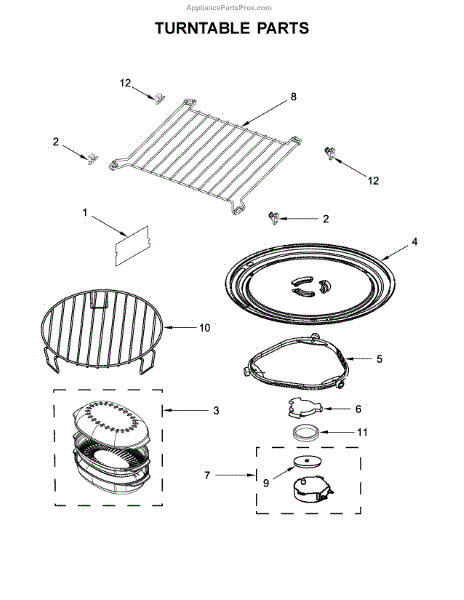 AppliancePartsPros.com

TURNTABLE PARTS

12
8
2
12
1
2
4
10
5
3
6
11
7
9