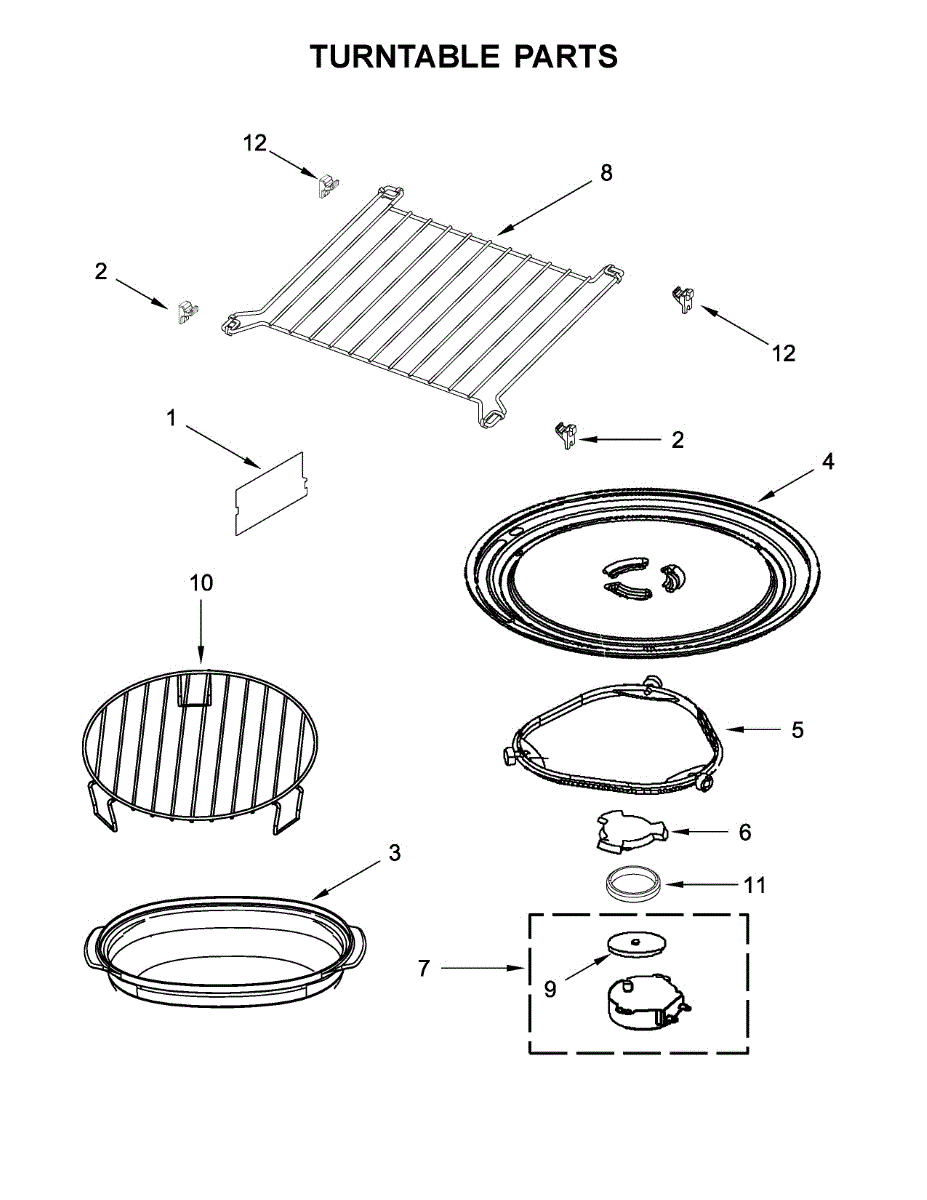 TURNTABLE PARTS

12
8
2
12
1
2
4
10
5
6
3
11
7
9