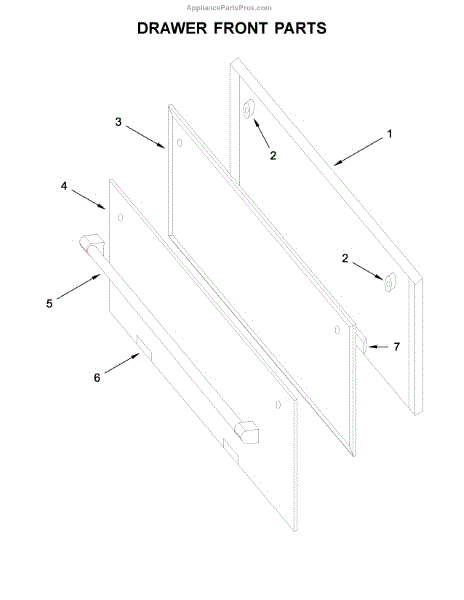 AppliancePartsPros.com

DRAWER FRONT PARTS

3
2
1
4
2
5
7
6