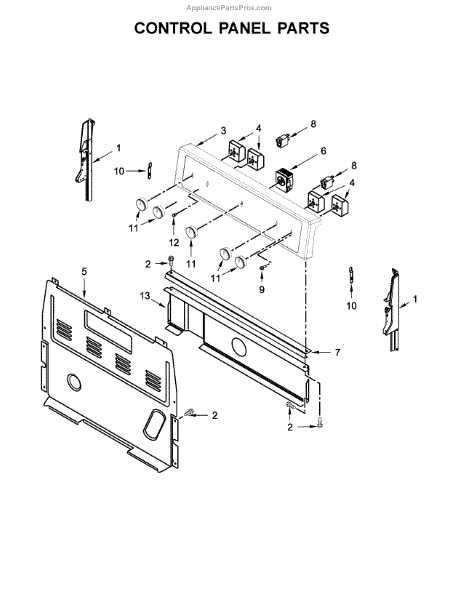 AppliancePartsPros.com

CONTROL PANEL PARTS

1
10
3
4
8
6
8
4
11
12
11
2
11
9
5
13
10
1
7
2
2