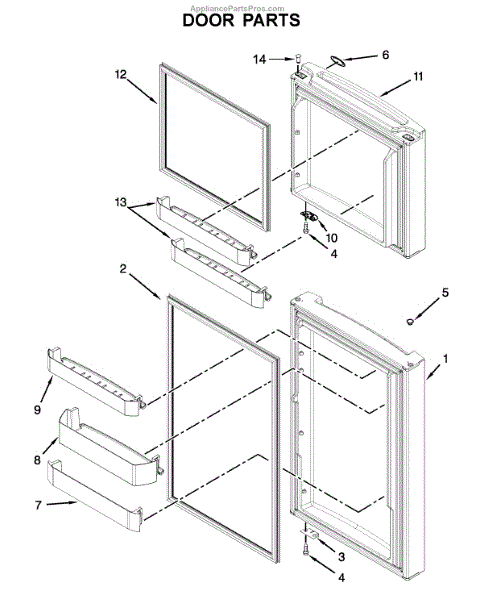 AppliancePartsPros.com
DOOR PARTS

14
6
12
11
13
10
4
2
5
1
9
8
7
3
4