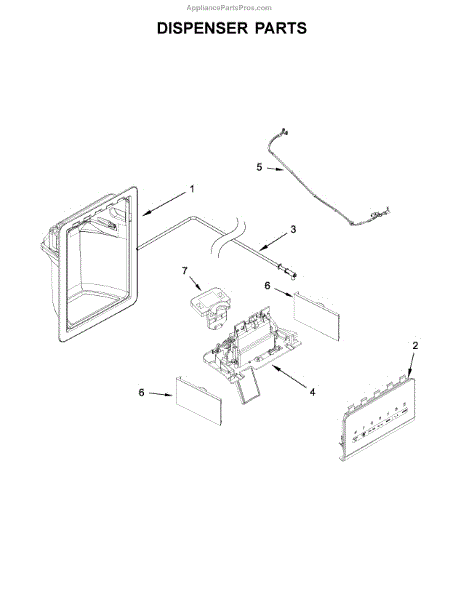 AppliancePartsPros.com

DISPENSER PARTS

5

1

3

7

6

2

6

4