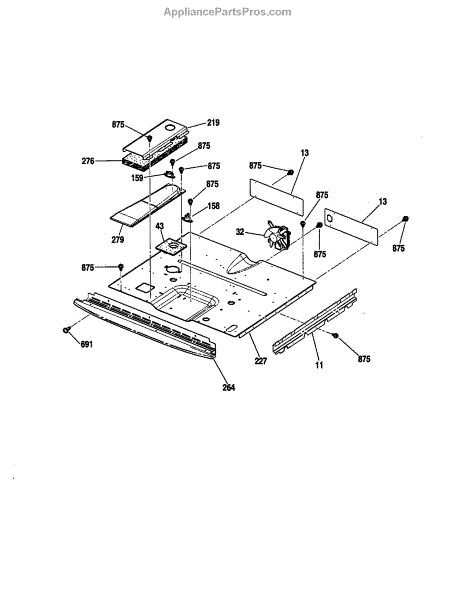 AppliancePartsPros.com

875
219
875
276
875
159
875
13
875
158
279
875
13
43
32
875
875
875
691
227
11
875
264