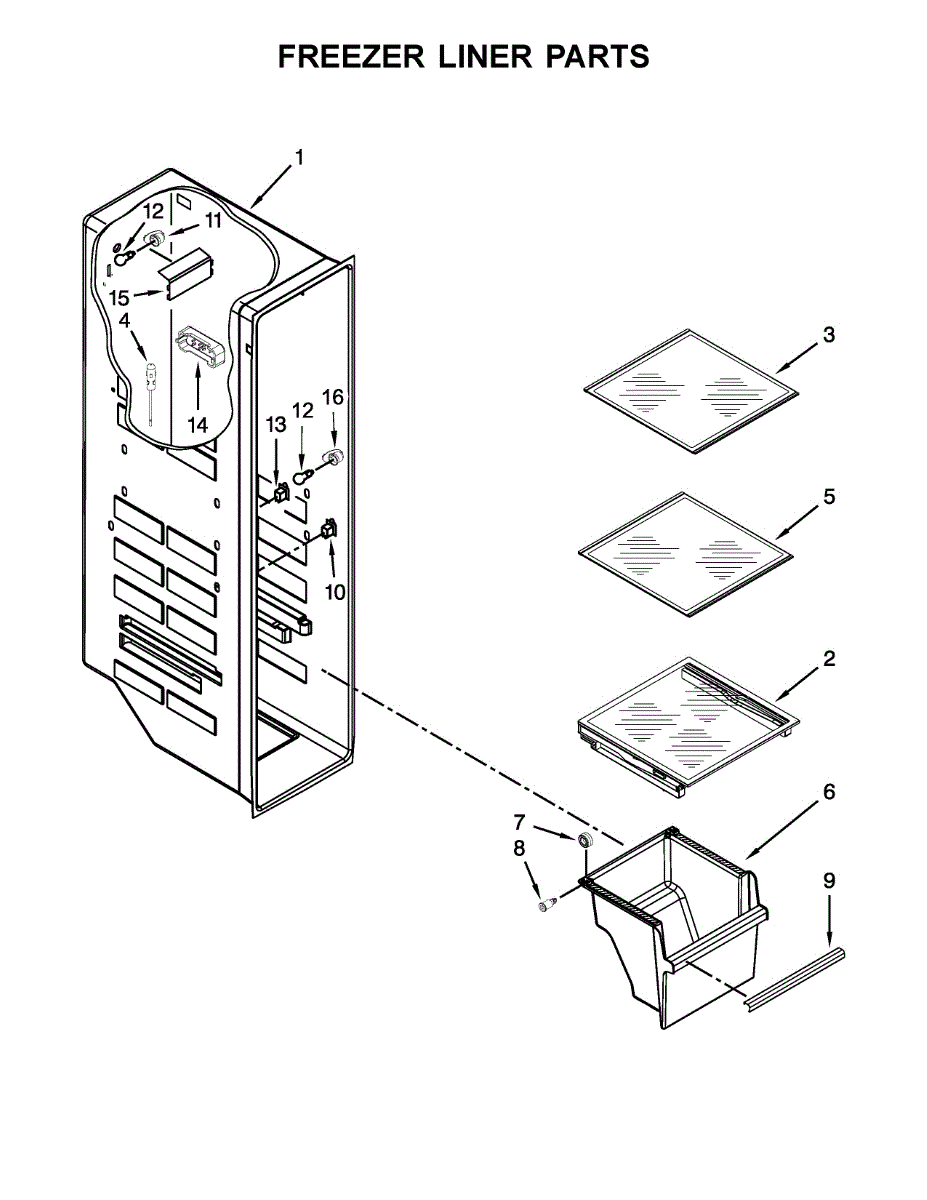 FREEZER LINER PARTS

1
12
11
15
4
14
13
12
16
10
3
5
2
6
7
8
9