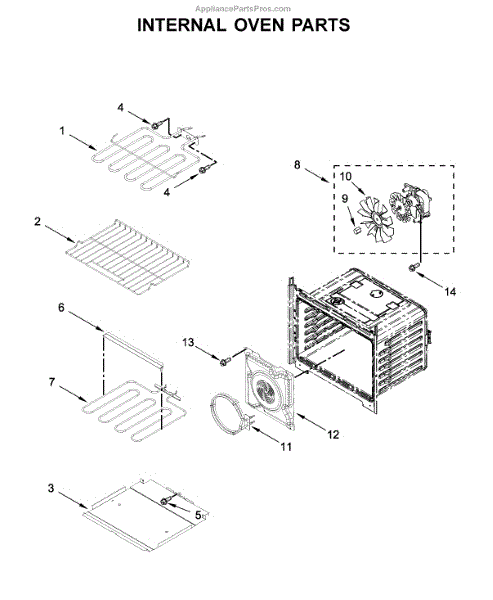 AppliancePartsPros.com

INTERNAL OVEN PARTS

4
1
4
8
10
9
2
14
6
13
7
12
11
3
5