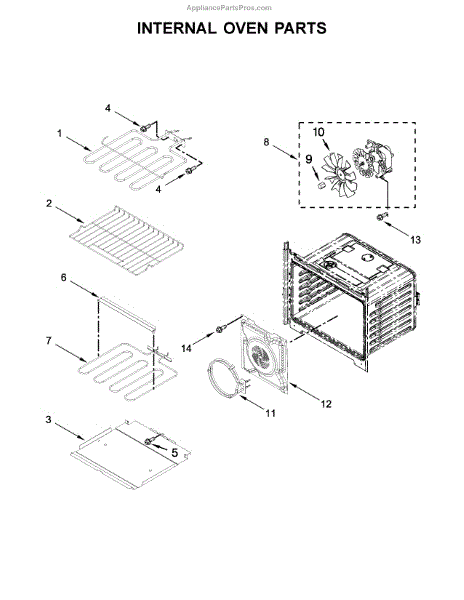 AppliancePartsPros.com

INTERNAL OVEN PARTS

4
1
4
8
10
9
13
2
6
7
14
12
11
3
5