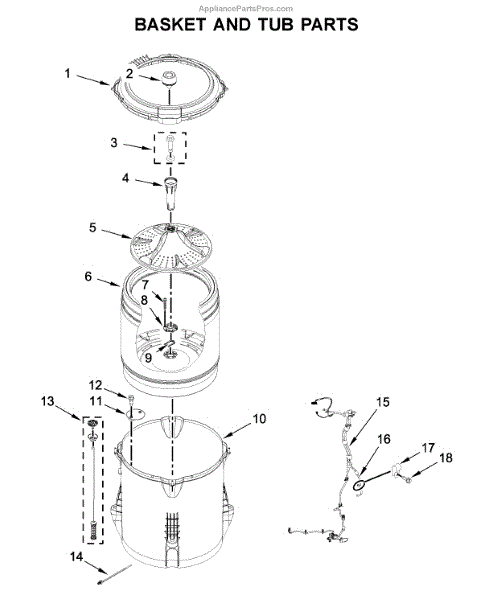 AppliancePartsPros.com

BASKET AND TUB PARTS

1
2
3
4
5
6
7
8
9
12
11
13
10
15
16
17
18
14