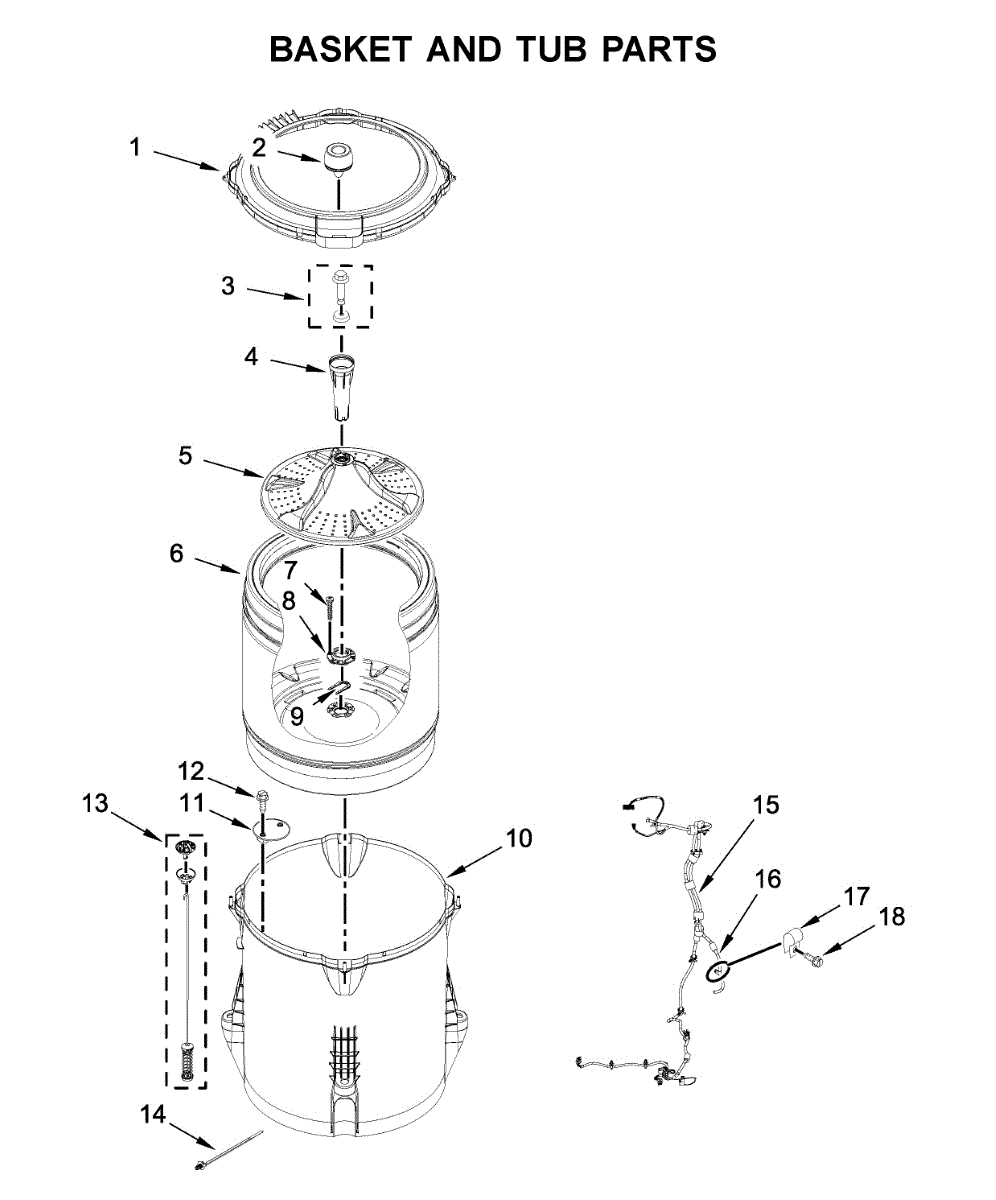 BASKET AND TUB PARTS

1
2
3
4
5
6
7
8
9
12
11
13
10
15
16
17
18
14