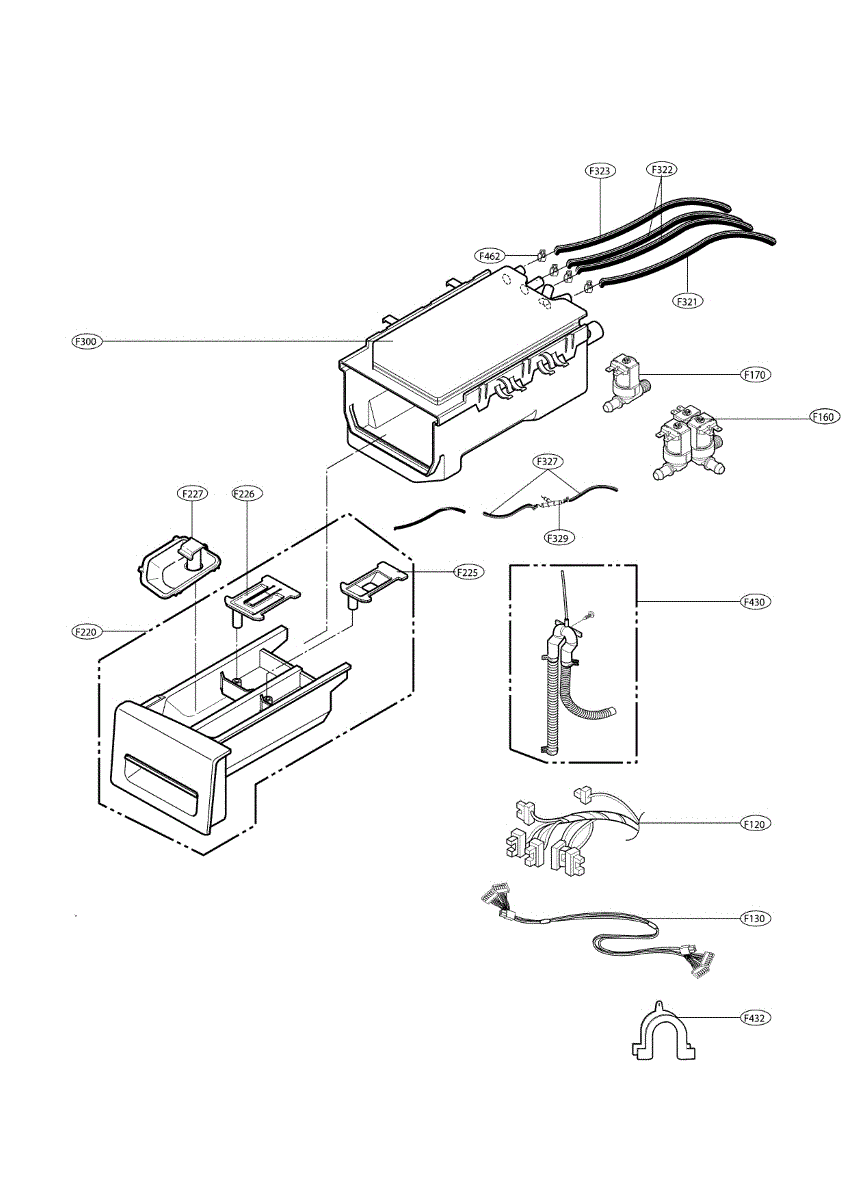 F323
F322
F462
F321
F300
F170
F160
F327
F329
F227
F226
F225
F220
F430
F120
F130
F432