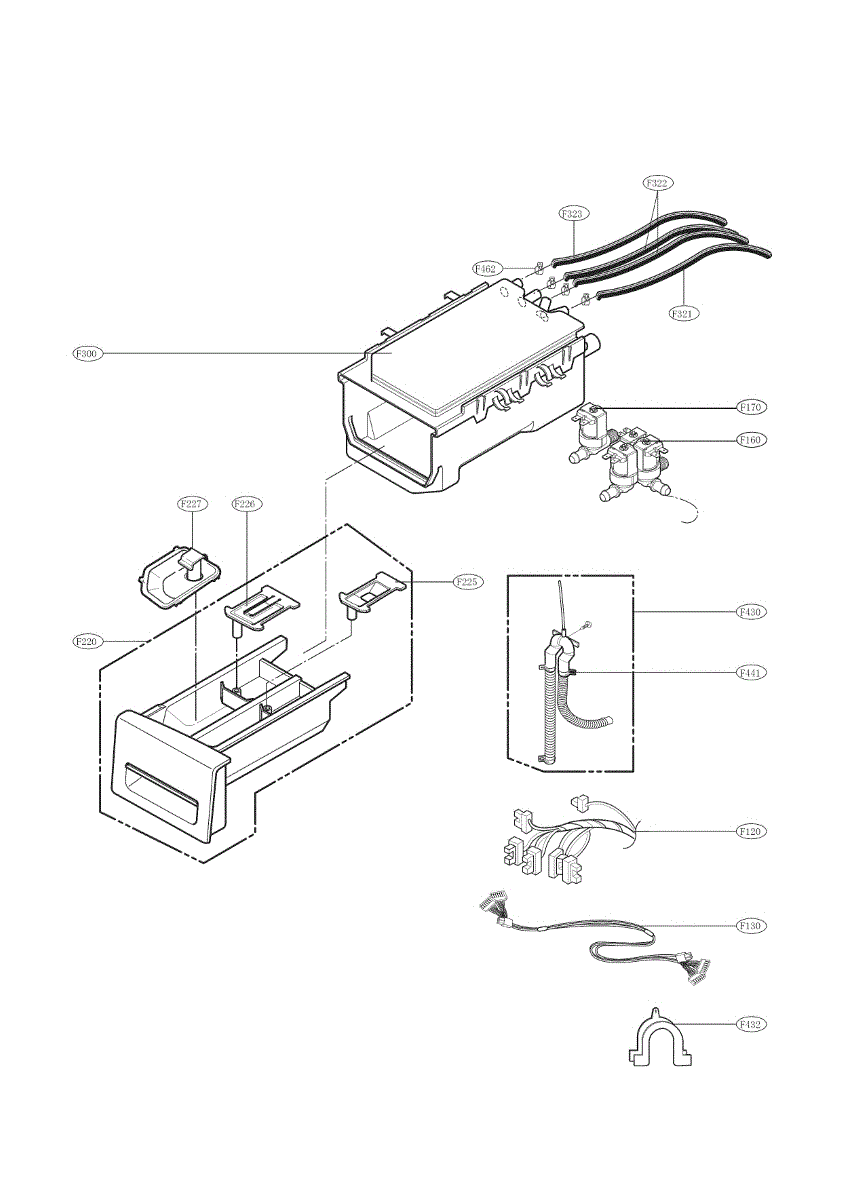 F322
F323
F462
F321
F300
F170
F160
F227
F226
F225
F220
F430
F441
F120
F130
F432