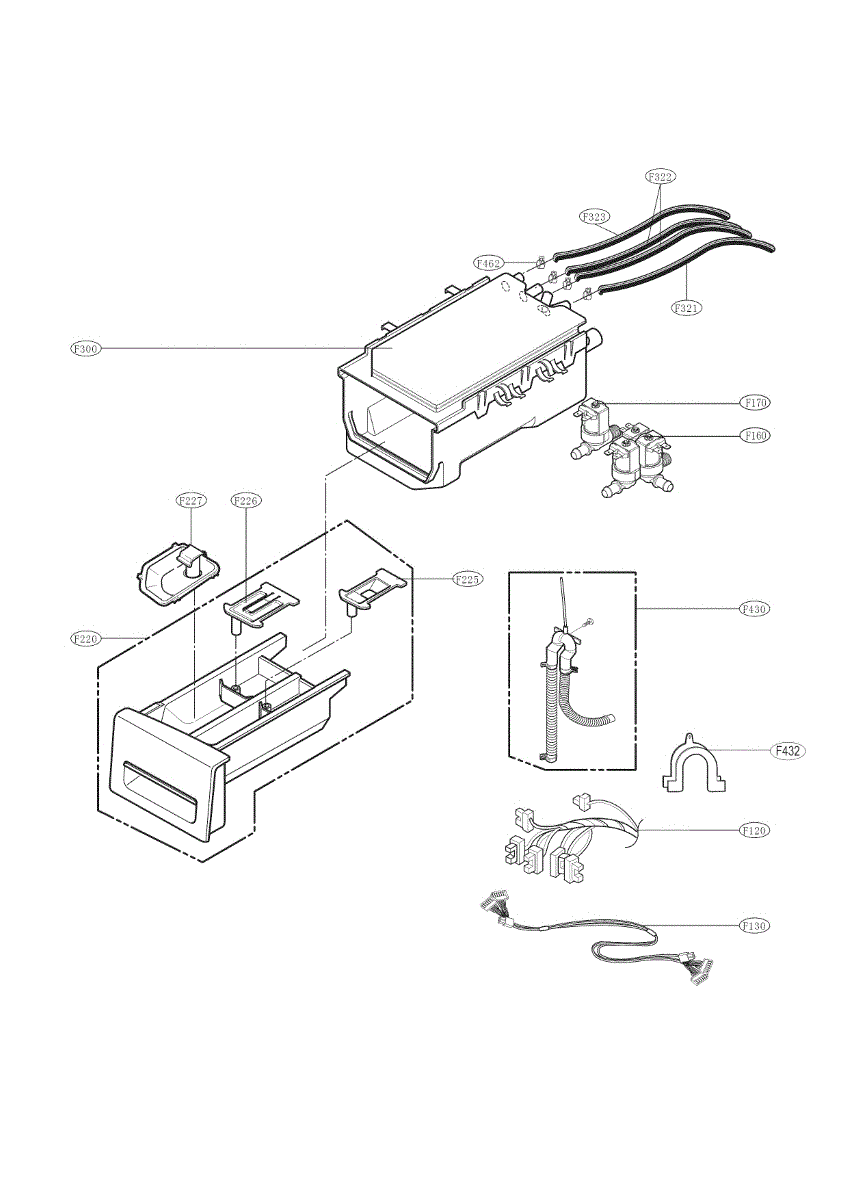 F322
F323
F462
F321
F300
F170
F160
F227
F226
F225
F220
F430
F432
F120
F130